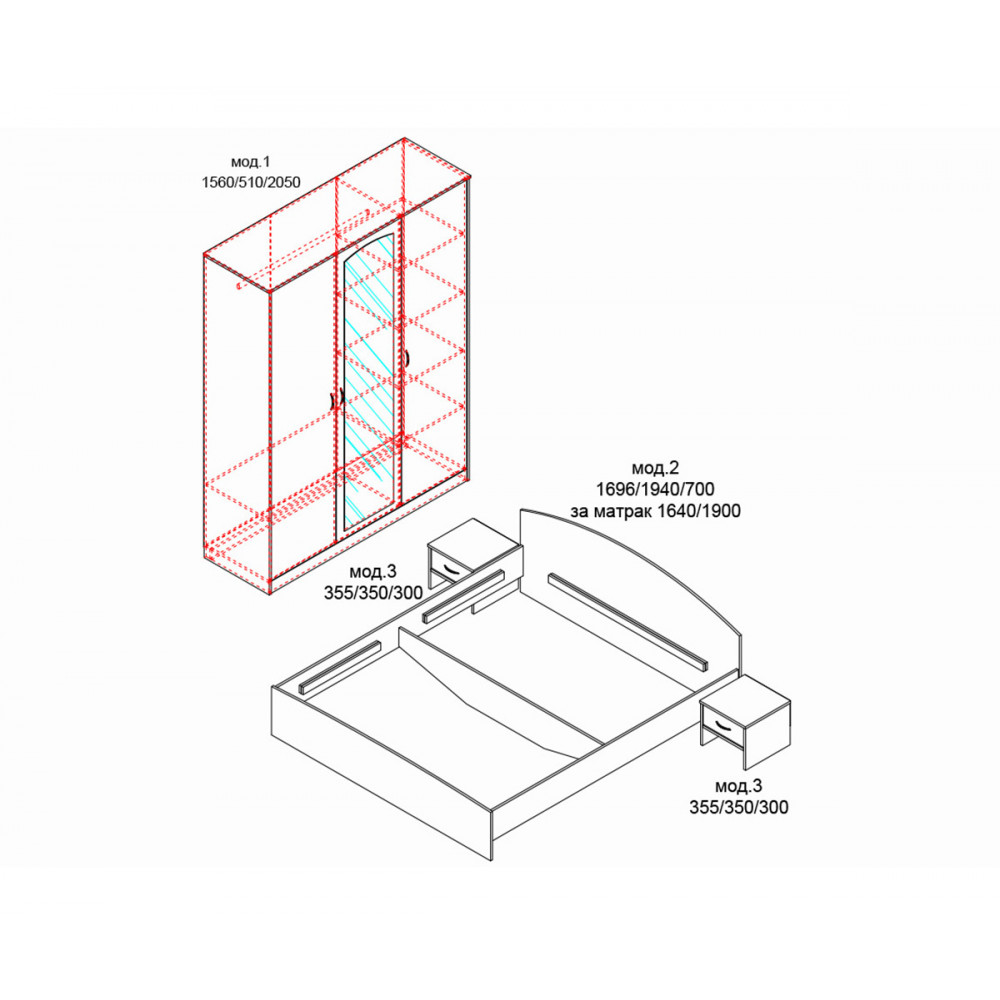 мод.1
1560/510/2050

мод.2
1696/1940/700
за матрак 1640/1900

мод.3
355/350/300

мод.3
355/350/300